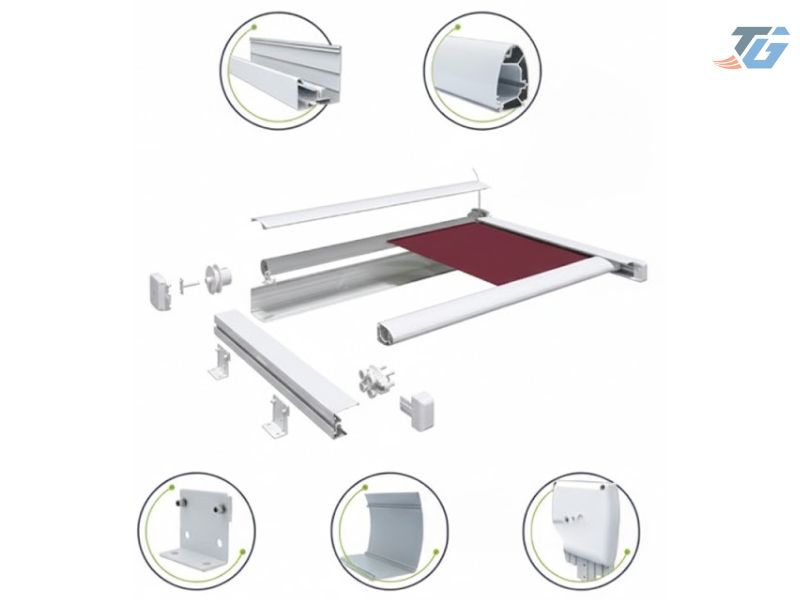 TG