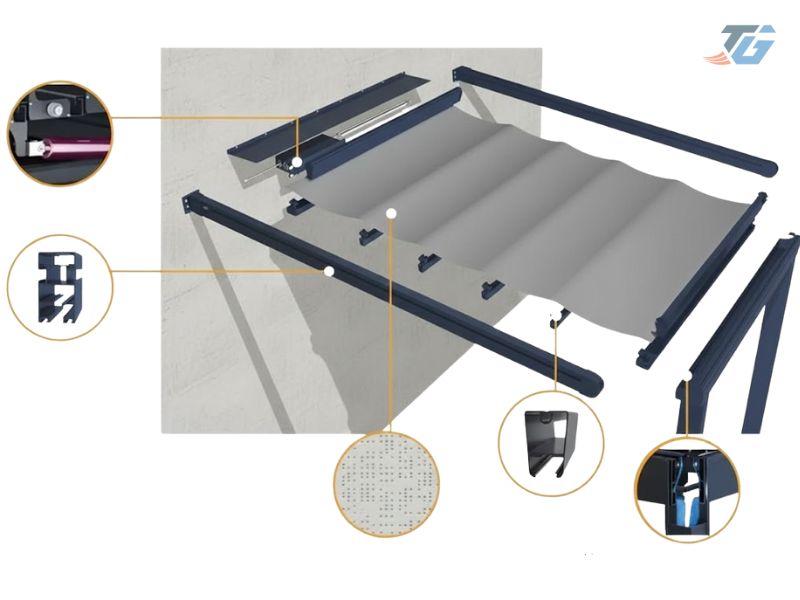 TG