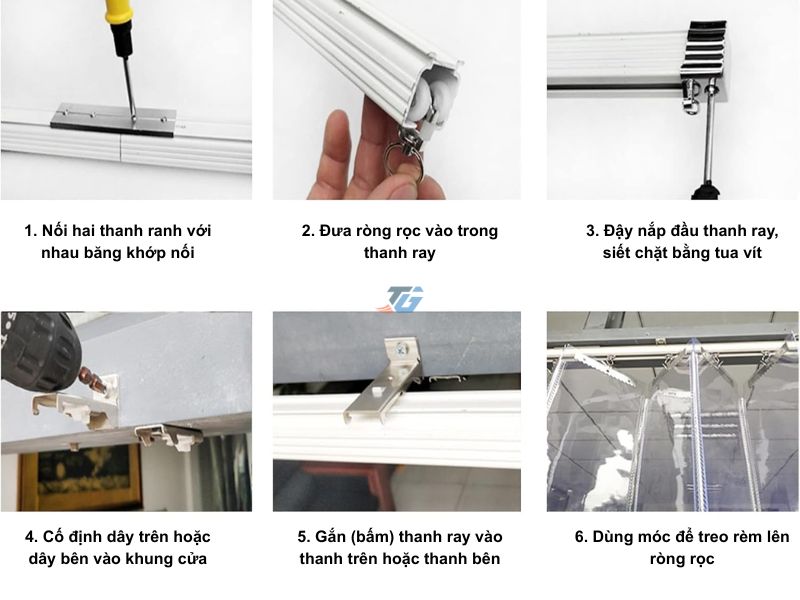 1. Nối hai thanh ranh với nhau băng khớp nối

2. Đưa ròng rọc vào trong thanh ray

3. Đậy nắp đầu thanh ray, siết chặt bằng tua vít

TG

4. Cố định dây trên hoặc dây bên vào khung cửa

5. Gắn (bấm) thanh ray vào thanh trên hoặc thanh bên

6. Dùng móc để treo rèm lên ròng rọc