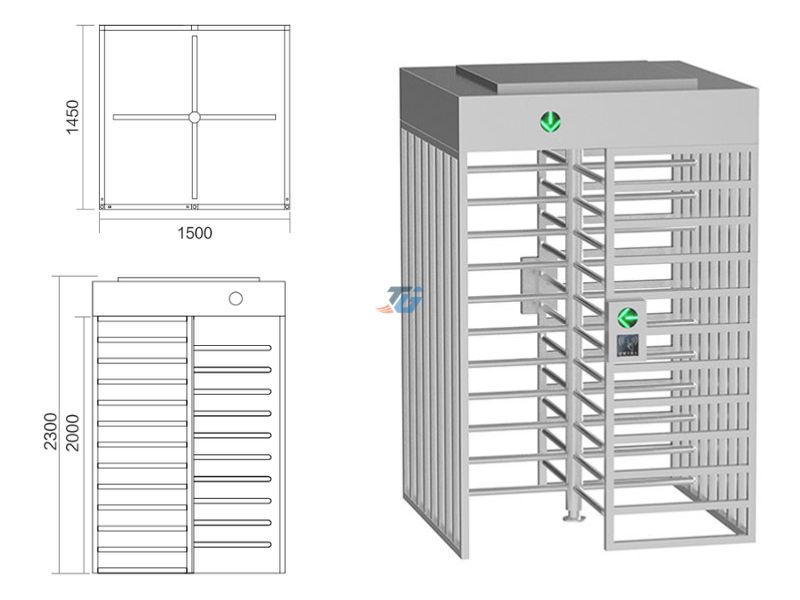 1450

1500

2300

2000

TG