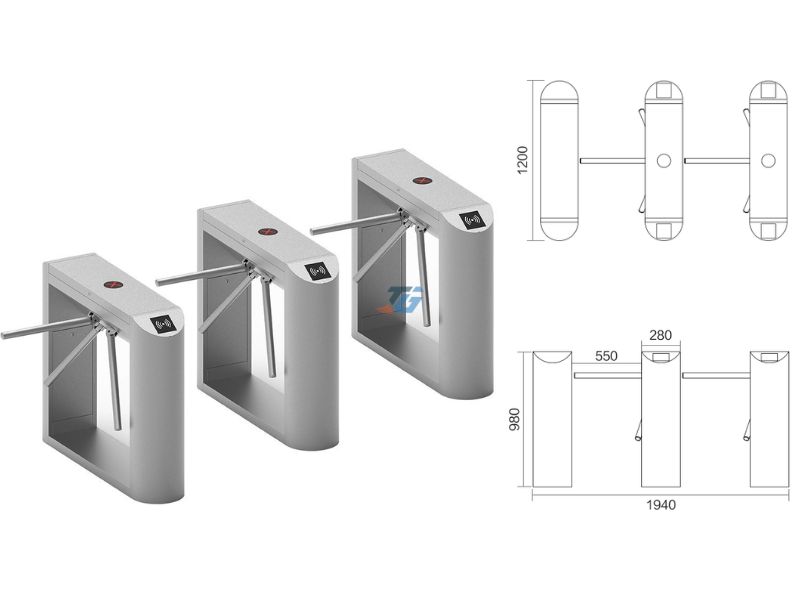 TG

1200

280

550

980

1940